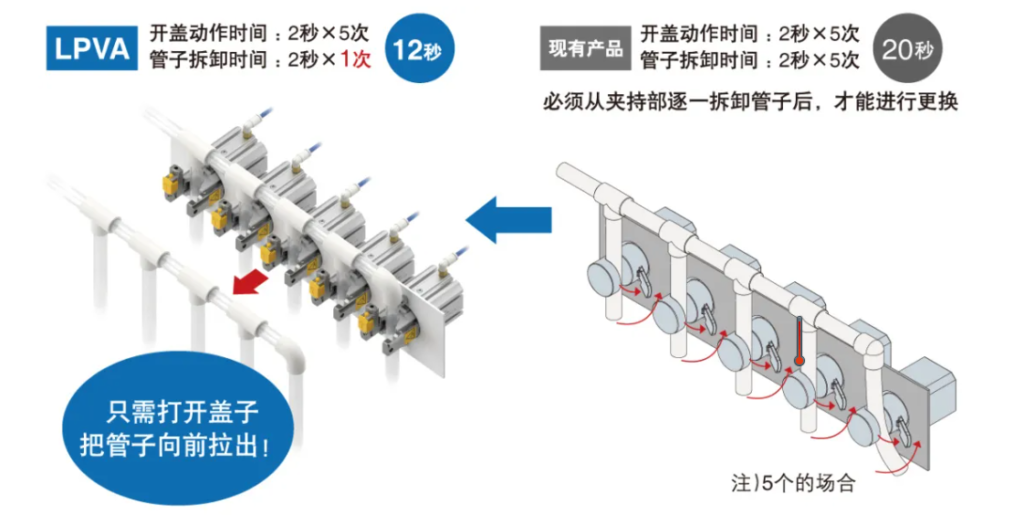 LPVA 开盖动作时间：2秒×5次
管子拆卸时间：2秒×1次

12秒

现有产品 开盖动作时间：2秒×5次
管子拆卸时间：2秒×5次

20秒

必须从夹持部逐一拆卸管子后，才能进行更换

只需打开盖子
把管子向前拉出！

注）5个的场合